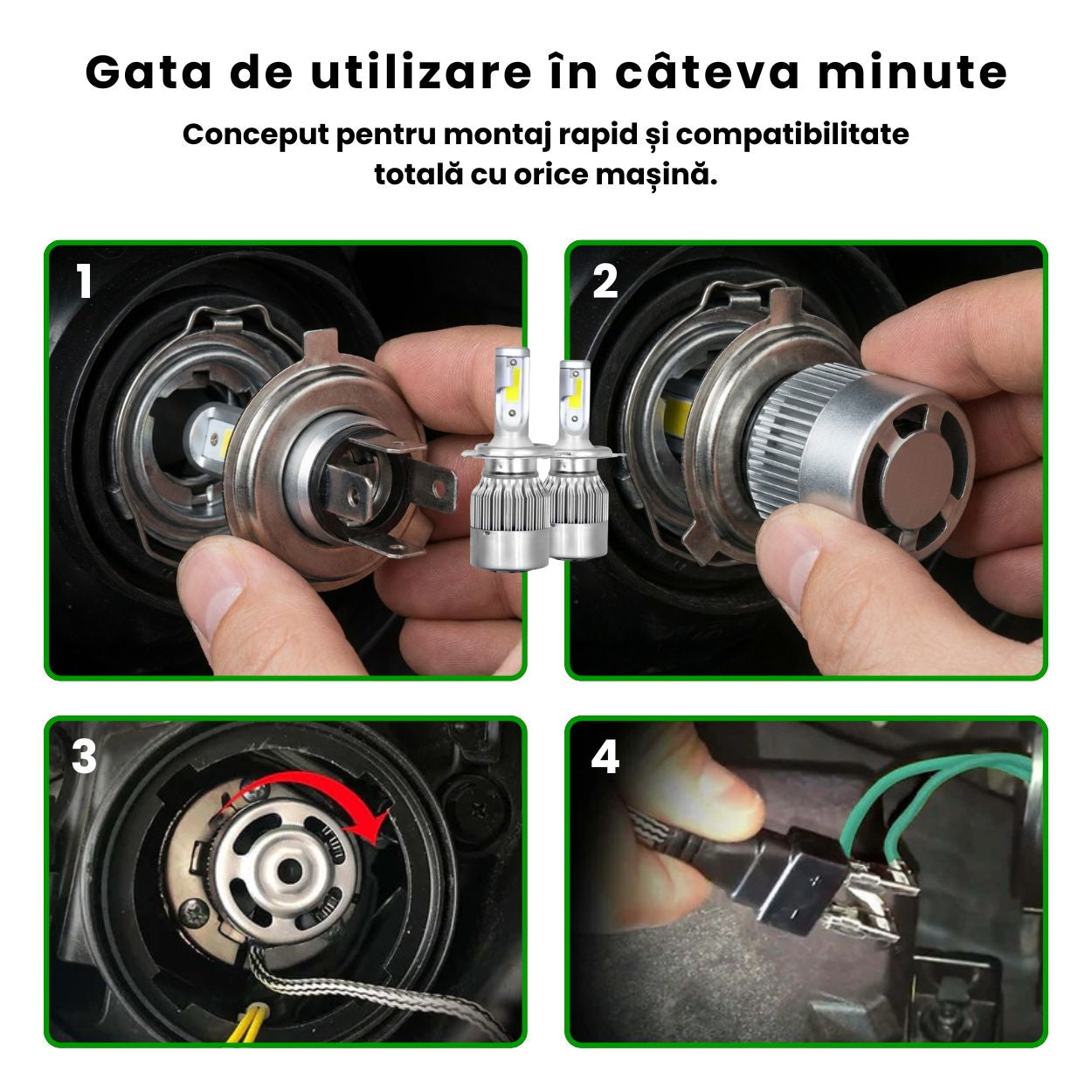 Gata de utilizare în câteva minute

Conceput pentru montaj rapid și compatibilitate totală cu orice mașină.

1

2

3

4